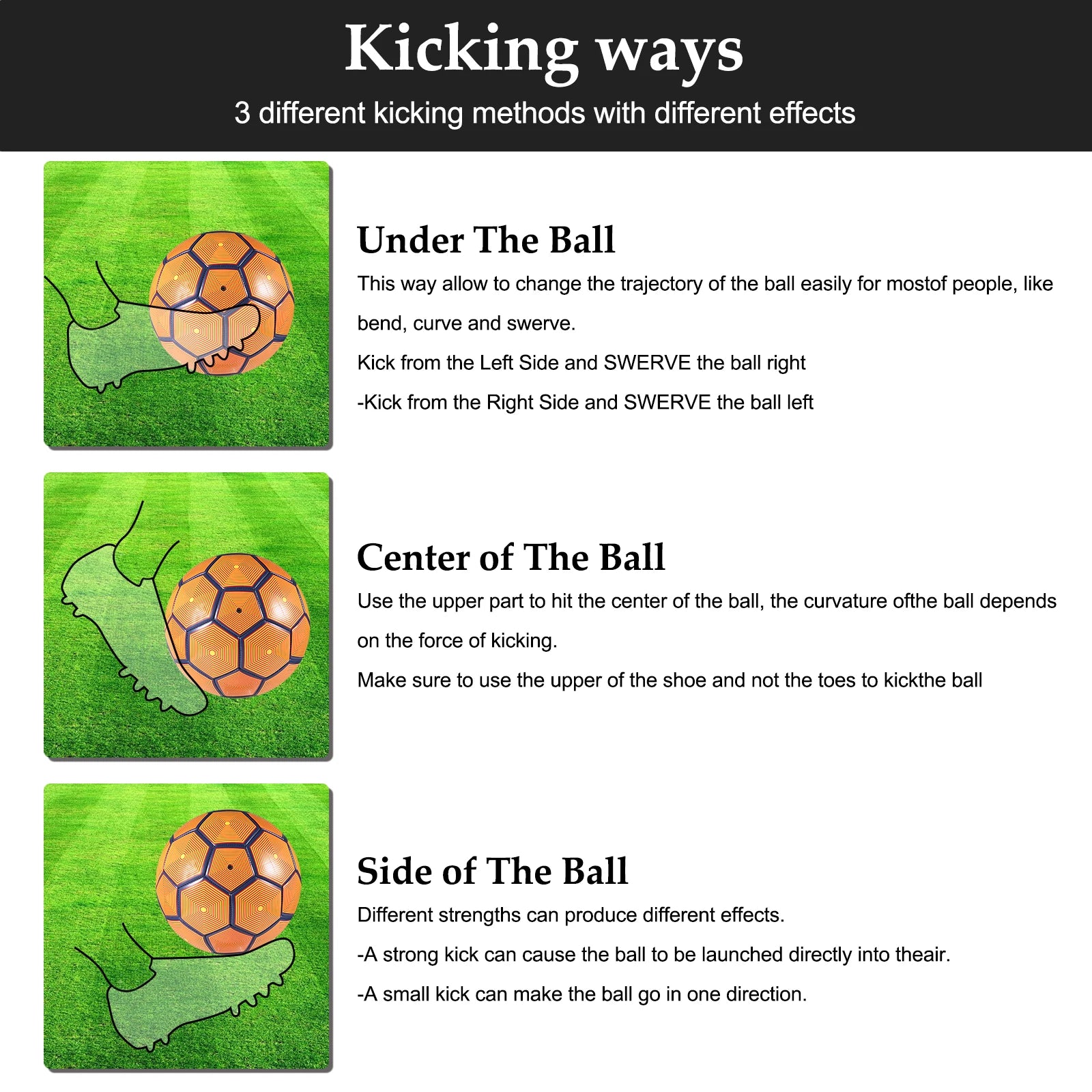 Kicking ways
3 different kicking methods with different effects

Under The Ball
This way allow to change the trajectory of the ball easily for mostof people, like bend, curve and swerve.
Kick from the Left Side and SWERVE the ball right
-Kick from the Right Side and SWERVE the ball left

Center of The Ball
Use the upper part to hit the center of the ball, the curvature ofthe ball depends on the force of kicking.
Make sure to use the upper of the shoe and not the toes to kickthe ball

Side of The Ball
Different strengths can produce different effects.
-A strong kick can cause the ball to be launched directly into theair.
-A small kick can make the ball go in one direction.